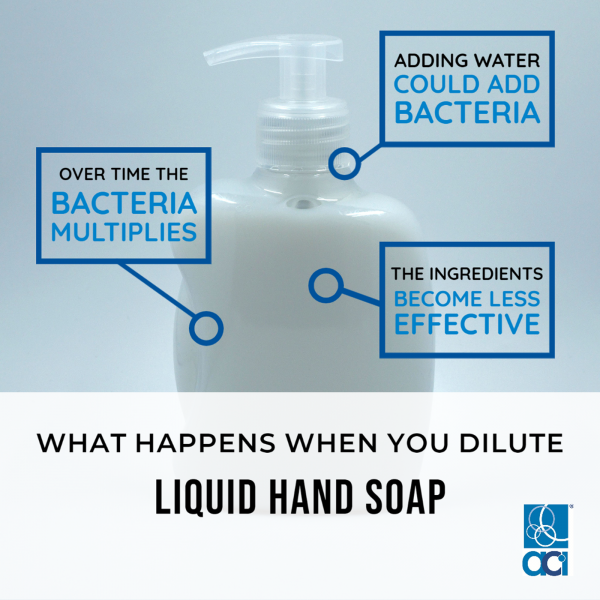 ADDING WATER COULD ADD BACTERIA

OVER TIME THE BACTERIA MULTIPLIES

THE INGREDIENTS BECOME LESS EFFECTIVE

WHAT HAPPENS WHEN YOU DILUTE

LIQUID HAND SOAP

aci